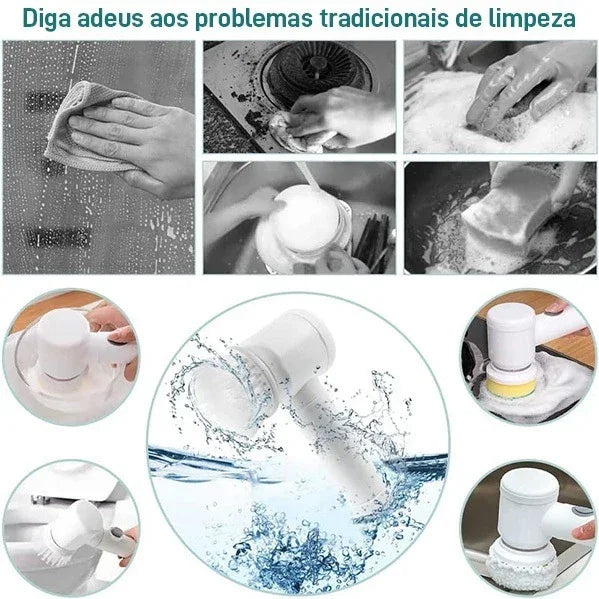 Diga adeus aos problemas tradicionais de limpeza